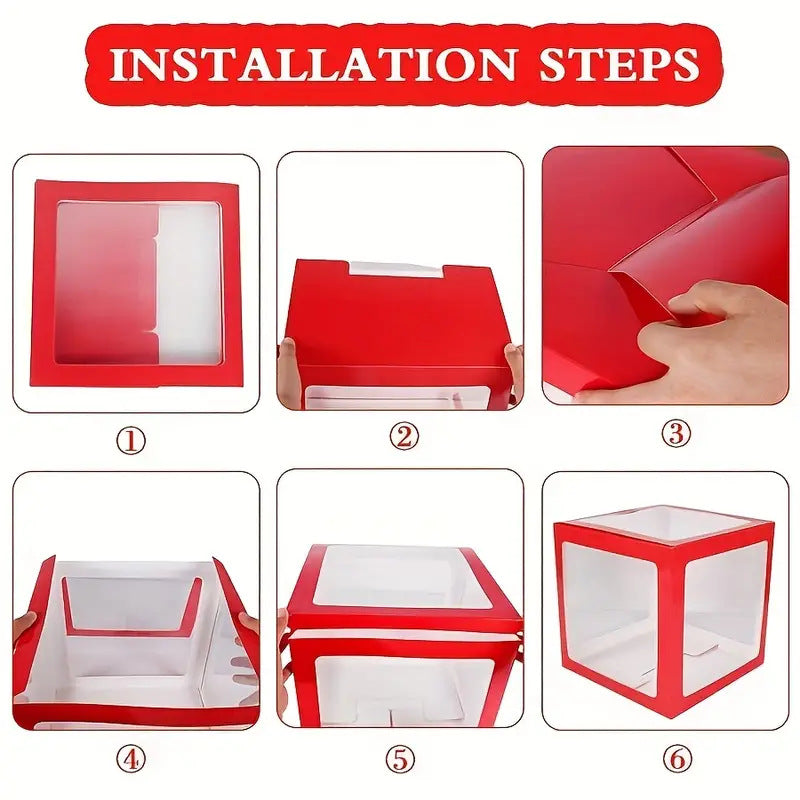 INSTALLATION STEPS

①

②

③

④

⑤

⑥