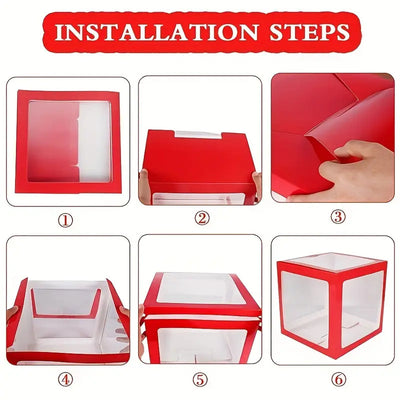 INSTALLATION STEPS

①

②

③

④

⑤

⑥